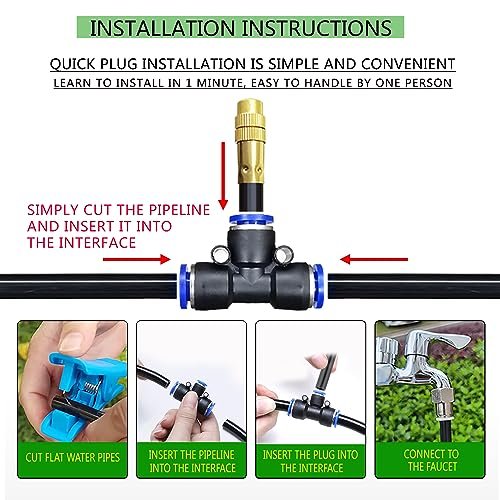 INSTALLATION INSTRUCTIONS

QUICK PLUG INSTALLATION IS SIMPLE AND CONVENIENT

LEARN TO INSTALL IN 1 MINUTE, EASY TO HANDLE BY ONE PERSON

SIMPLY CUT THE PIPELINE AND INSERT IT INTO THE INTERFACE

CUT FLAT WATER PIPES

INSERT THE PIPELINE INTO THE INTERFACE

INSERT THE PLUG INTO THE INTERFACE

CONNECT TO THE FAUCET