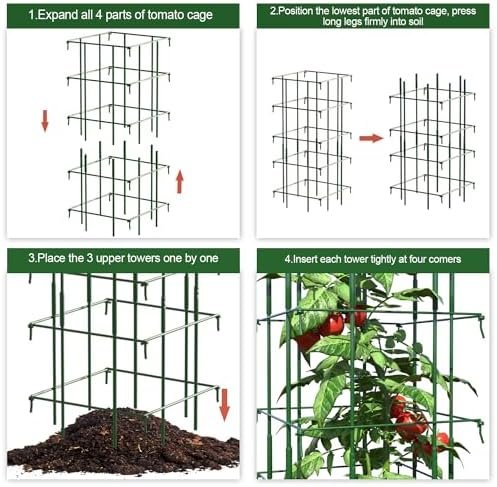 1.Expand all 4 parts of tomato cage

2.Position the lowest part of tomato cage, press long legs firmly into soil

3.Place the 3 upper towers one by one

4.Insert each tower tightly at four corners