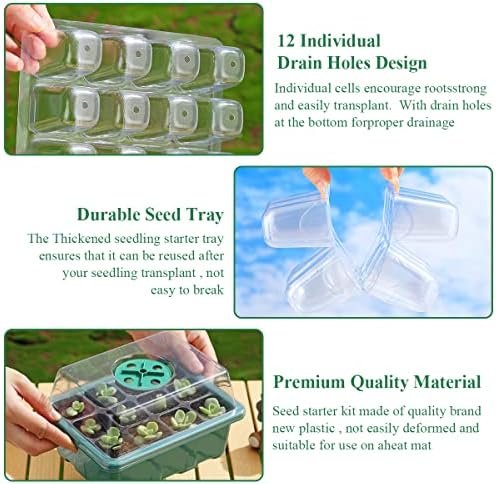 12 Individual Drain Holes Design

Individual cells encourage rootsstrong and easily transplant. With drain holes at the bottom forproper drainage

Durable Seed Tray

The Thickened seedling starter tray ensures that it can be reused after your seedling transplant , not easy to break

Premium Quality Material

Seed starter kit made of quality brand new plastic , not easily deformed and suitable for use on aheat mat