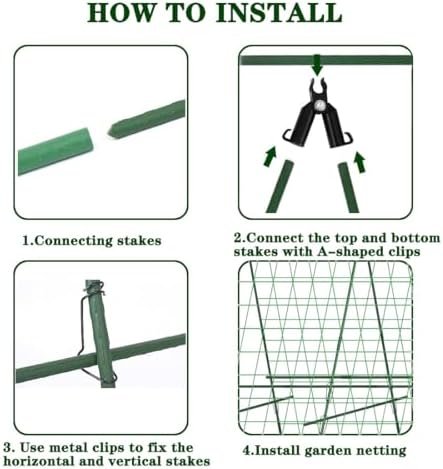 HOW TO INSTALL

1.Connecting stakes

2.Connect the top and bottom stakes with A-shaped clips

3. Use metal clips to fix the horizontal and vertical stakes

4.Install garden netting