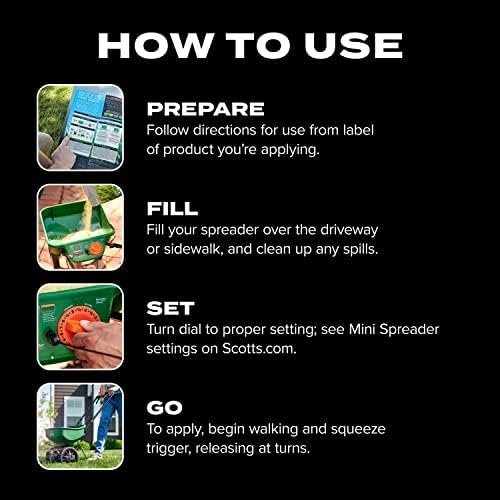 HOW TO USE

PREPARE
Follow directions for use from label of product you're applying.

FILL
Fill your spreader over the driveway or sidewalk, and clean up any spills.

SET
Turn dial to proper setting; see Mini Spreader settings on Scotts.com.

GO
To apply, begin walking and squeeze trigger, releasing at turns.