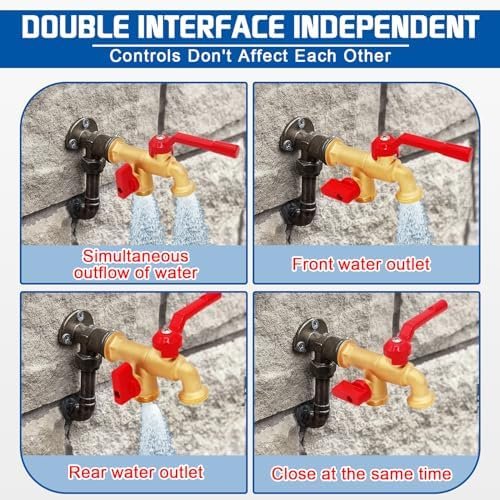 DOUBLE INTERFACE INDEPENDENT
Controls Don't Affect Each Other

Simultaneous outflow of water

Front water outlet

Rear water outlet

Close at the same time