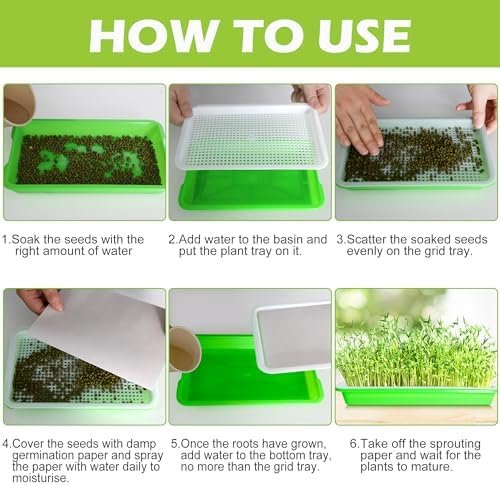 HOW TO USE

1.Soak the seeds with the right amount of water

2.Add water to the basin and put the plant tray on it.

3.Scatter the soaked seeds evenly on the grid tray.

4.Cover the seeds with damp germination paper and spray the paper with water daily to moisturise.

5.Once the roots have grown, add water to the bottom tray, no more than the grid tray.

6.Take off the sprouting paper and wait for the plants to mature.