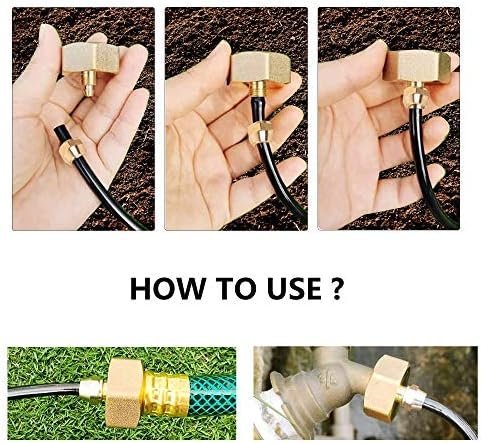 HOW TO USE ?