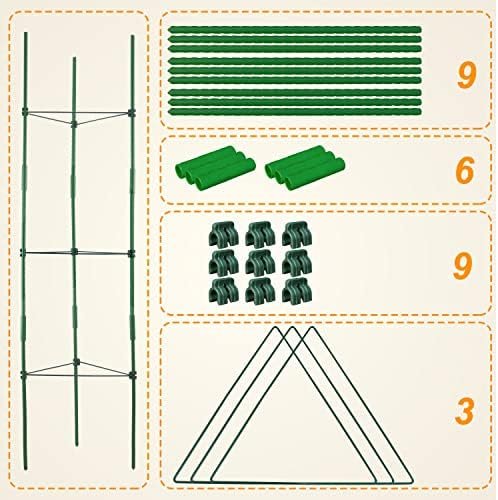 9

6

9

3