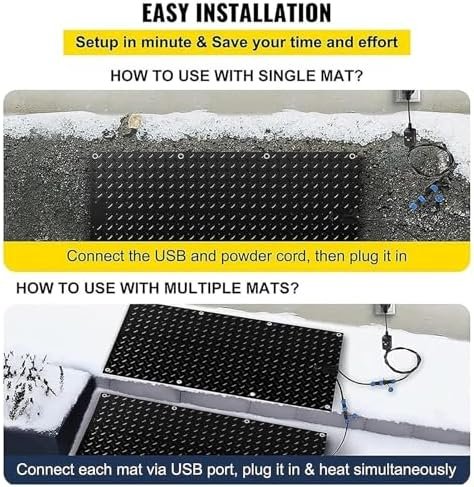 EASY INSTALLATION

Setup in minute & Save your time and effort

HOW TO USE WITH SINGLE MAT?

Connect the USB and powder cord, then plug it in

HOW TO USE WITH MULTIPLE MATS?

Connect each mat via USB port, plug it in & heat simultaneously