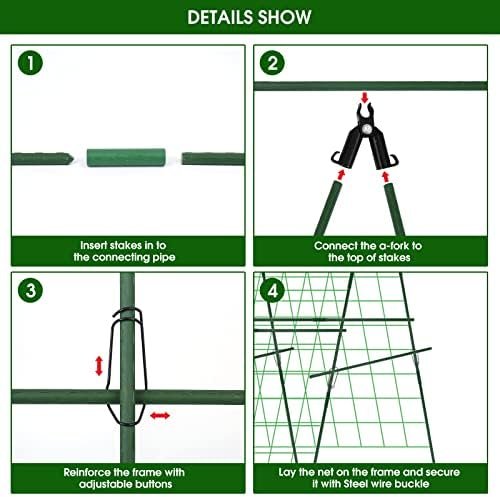 DETAILS SHOW

1

Insert stakes in to the connecting pipe

2

Connect the a-fork to the top of stakes

3

Reinforce the frame with adjustable buttons

4

Lay the net on the frame and secure it with Steel wire buckle