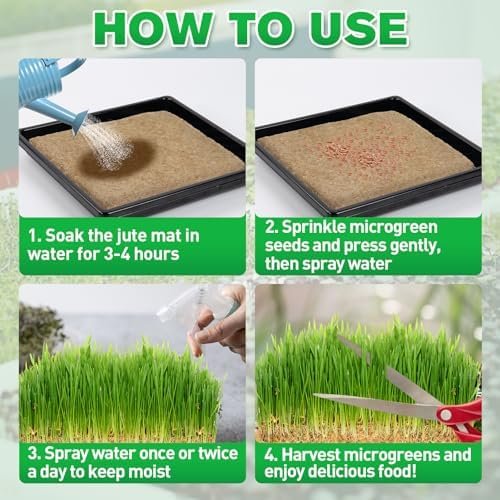 HOW TO USE

1. Soak the jute mat in water for 3-4 hours

2. Sprinkle microgreen seeds and press gently, then spray water

3. Spray water once or twice a day to keep moist

4. Harvest microgreens and enjoy delicious food!