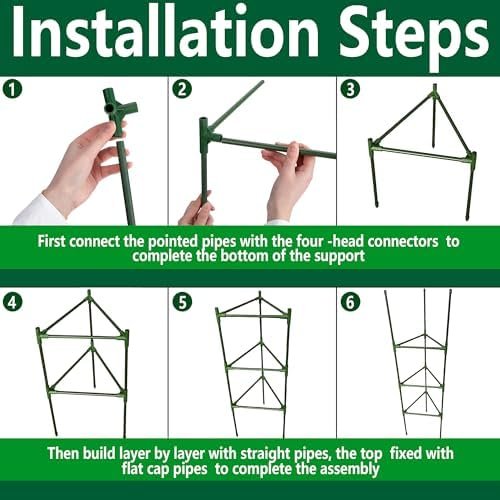 Installation Steps

1

2

3

First connect the pointed pipes with the four -head connectors to complete the bottom of the support

4

5

6

Then build layer by layer with straight pipes, the top fixed with flat cap pipes to complete the assembly