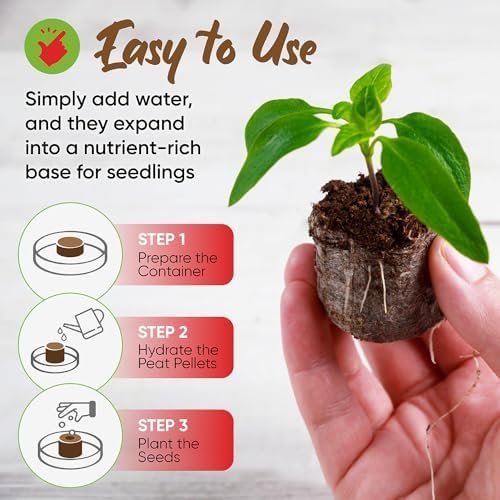 Easy to Use

Simply add water, and they expand into a nutrient-rich base for seedlings

STEP 1
Prepare the Container

STEP 2
Hydrate the Peat Pellets

STEP 3
Plant the Seeds