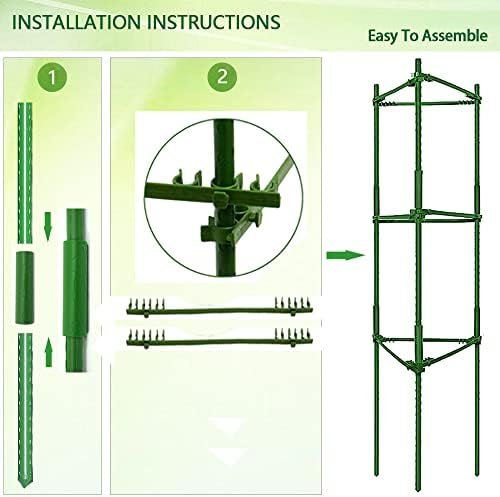 INSTALLATION INSTRUCTIONS

Easy To Assemble

1

2