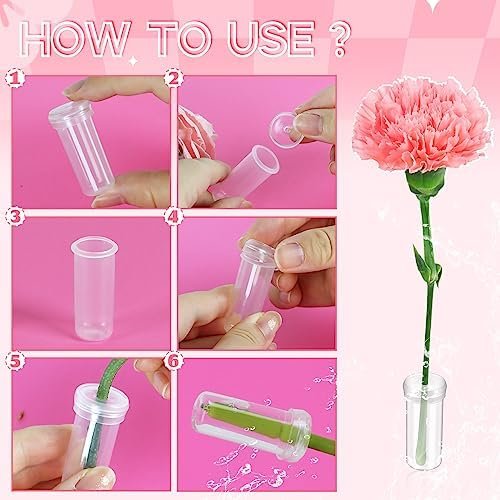 HOW TO USE ?

1

2

3

4

5

6