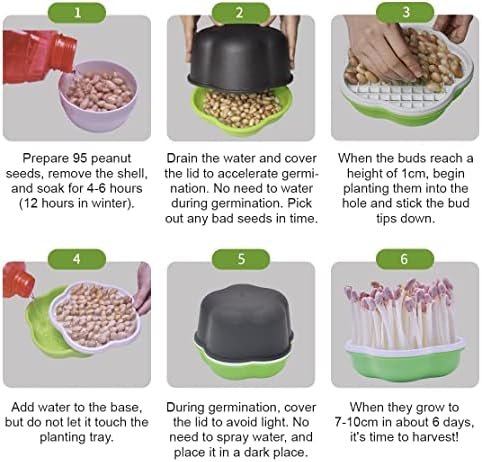 1

Prepare 95 peanut seeds, remove the shell, and soak for 4-6 hours (12 hours in winter).

2

Drain the water and cover the lid to accelerate germination. No need to water during germination. Pick out any bad seeds in time.

3

When the buds reach a height of 1cm, begin planting them into the hole and stick the bud tips down.

4

Add water to the base, but do not let it touch the planting tray.

5

During germination, cover the lid to avoid light. No need to spray water, and place it in a dark place.

6

When they grow to 7-10cm in about 6 days, it's time to harvest!