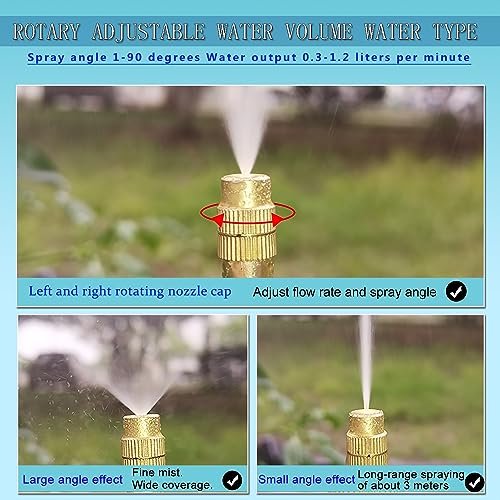 ROTARY ADJUSTABLE WATER VOLUME WATER TYPE

Spray angle 1-90 degrees Water output 0.3-1.2 liters per minute

Left and right rotating nozzle cap

Adjust flow rate and spray angle

Large angle effect

Fine mist.
Wide coverage.

Small angle effect

Long-range spraying of about 3 meters