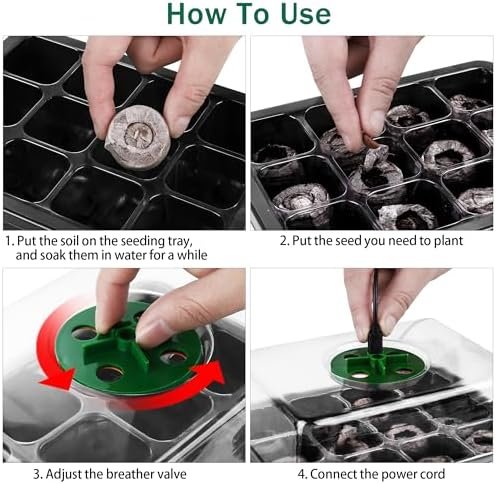 How To Use

1. Put the soil on the seeding tray, and soak them in water for a while

2. Put the seed you need to plant

3. Adjust the breather valve

4. Connect the power cord