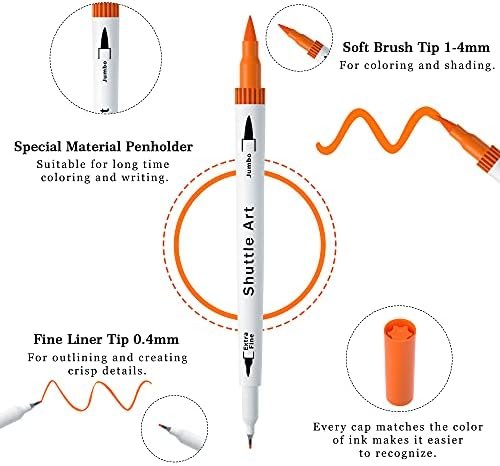 Jumbo

Soft Brush Tip 1-4mm
For coloring and shading.

Special Material Penholder
Suitable for long time coloring and writing.

Jumbo

Shuttle Art

Extra Fine

Fine Liner Tip 0.4mm
For outlining and creating crisp details.

Every cap matches the color of ink makes it easier to recognize.