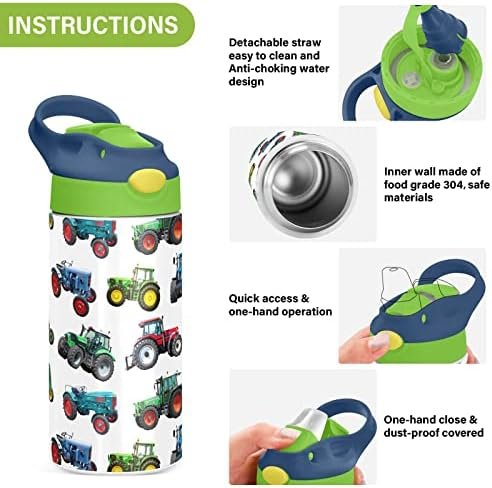 INSTRUCTIONS

Detachable straw easy to clean and Anti-choking water design

Inner wall made of food grade 304, safe materials

Quick access & one-hand operation

One-hand close & dust-proof covered