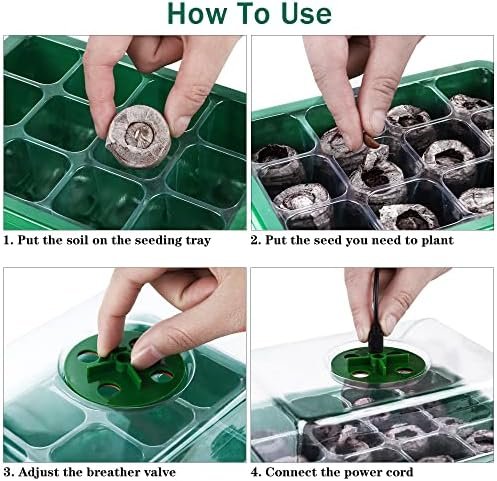 How To Use

1. Put the soil on the seeding tray

2. Put the seed you need to plant

3. Adjust the breather valve

4. Connect the power cord