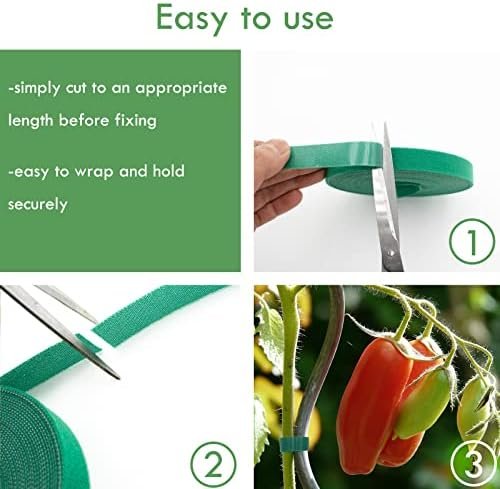 Easy to use

-simply cut to an appropriate length before fixing

-easy to wrap and hold securely

1

2

3