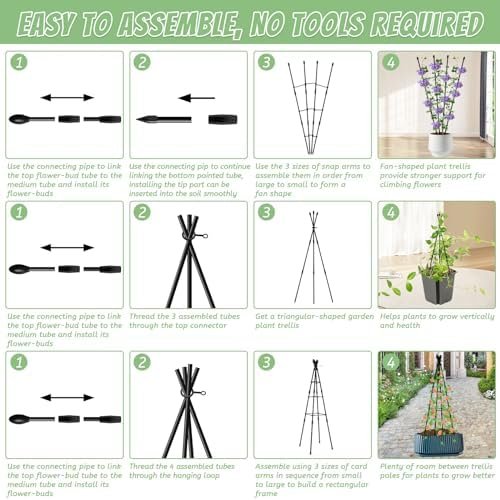 EASY TO ASSEMBLE, NO TOOLS REQUIRED

1

Use the connecting pipe to link the top flower-bud tube to the medium tube and install its flower-buds

2

Use the connecting pip to continue linking the bottom pointed tube, installing the tip part can be inserted into the soil smoothly

3

Use the 3 sizes of snap arms to assemble them in order from large to small to form a fan shape

4

Fan-shaped plant trellis provide stronger support for climbing flowers

1

Use the connecting pipe to link the top flower-bud tube to the medium tube and install its flower-buds

2

Thread the 3 assembled tubes through the top connector

3

Get a triangular-shaped garden plant trellis

4

Helps plants to grow vertically and health

1

Use the connecting pipe to link the top flower-bud tube to the medium tube and install its flower-buds

2

Thread the 4 assembled tubes through the hanging loop

3

Assemble using 3 sizes of card arms in sequence from small to large to build a rectangular frame

4

Plenty of room between trellis poles for plants to grow better