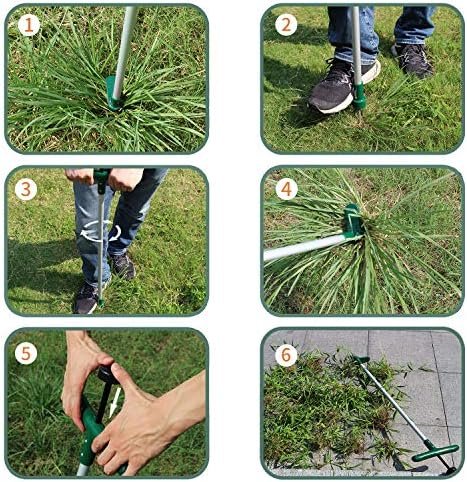 1
2
3
4
5
6