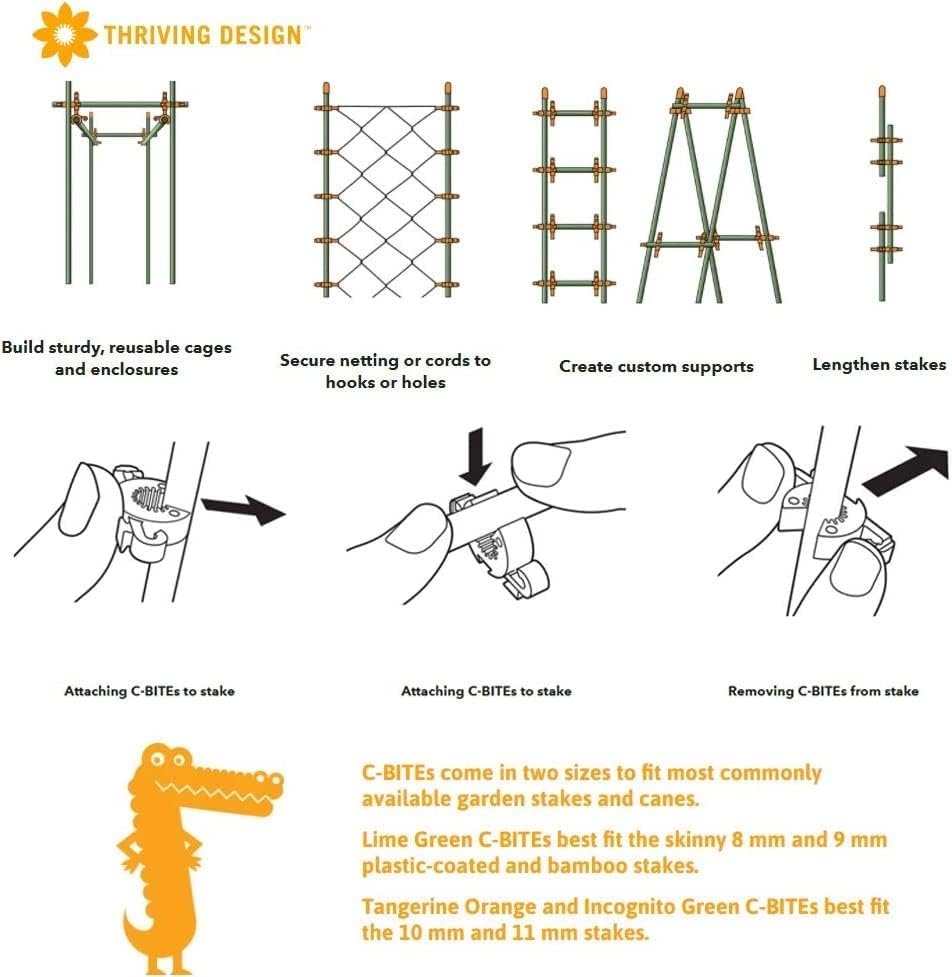 THRIVING DESIGN™

Build sturdy, reusable cages and enclosures

Secure netting or cords to hooks or holes

Create custom supports

Lengthen stakes

Attaching C-BITEs to stake

Attaching C-BITEs to stake

Removing C-BITEs from stake

C-BITEs come in two sizes to fit most commonly available garden stakes and canes.

Lime Green C-BITEs best fit the skinny 8 mm and 9 mm plastic-coated and bamboo stakes.

Tangerine Orange and Incognito Green C-BITEs best fit the 10 mm and 11 mm stakes.