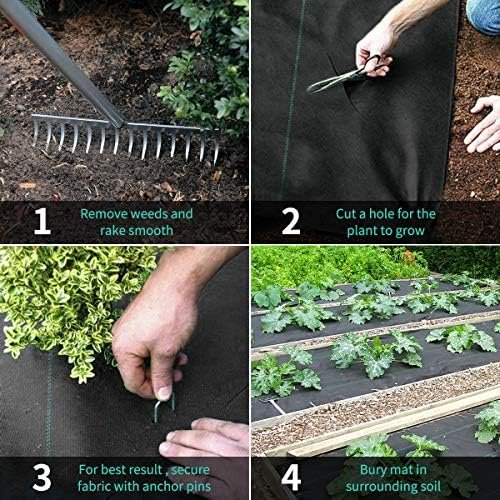 1 Remove weeds and rake smooth

2 Cut a hole for the plant to grow

3 For best result , secure fabric with anchor pins

4 Bury mat in surrounding soil