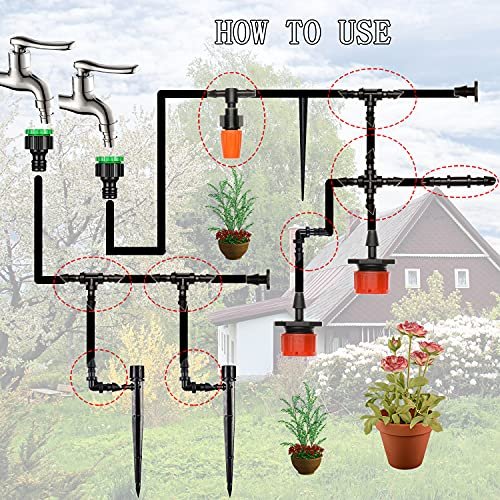 HOW TO USE