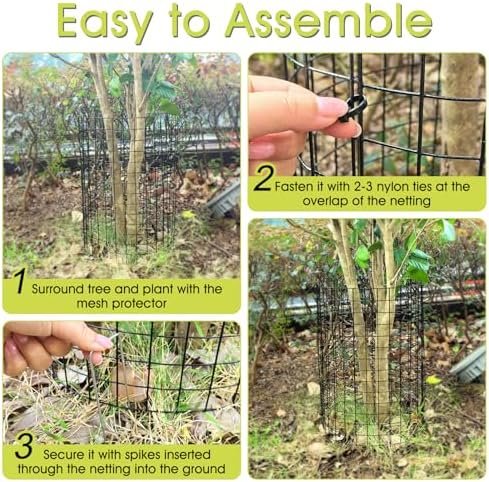 Easy to Assemble

1 Surround tree and plant with the mesh protector

2 Fasten it with 2-3 nylon ties at the overlap of the netting

3 Secure it with spikes inserted through the netting into the ground