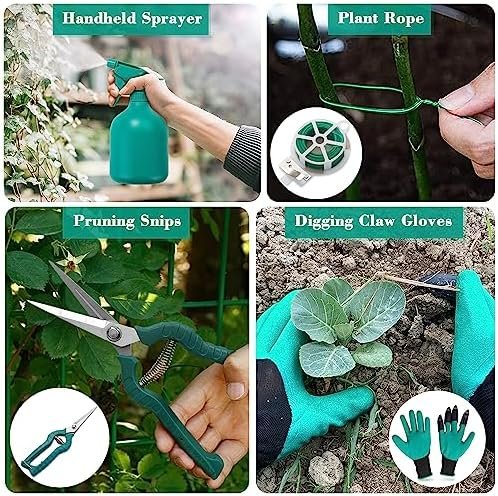 Handheld Sprayer

Plant Rope

Pruning Snips

Digging Claw Gloves