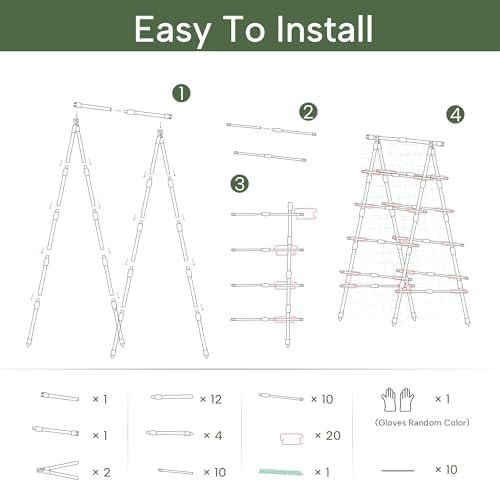 Easy To Install

1

2

3

4

× 1

× 1

× 2

× 12

× 4

× 10

× 10

× 20

× 1

× 1

(Gloves Random Color)

× 10