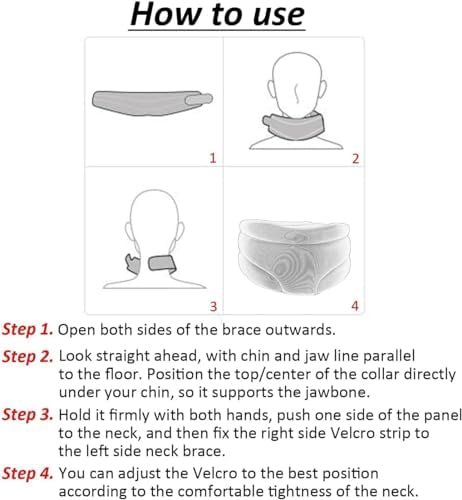 How to use

1

2

3

4

Step 1. Open both sides of the brace outwards.

Step 2. Look straight ahead, with chin and jaw line parallel to the floor. Position the top/center of the collar directly under your chin, so it supports the jawbone.

Step 3. Hold it firmly with both hands, push one side of the panel to the neck, and then fix the right side Velcro strip to the left side neck brace.

Step 4. You can adjust the Velcro to the best position according to the comfortable tightness of the neck.