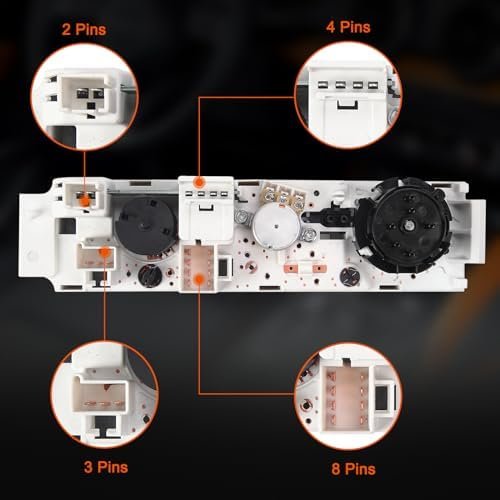 2 Pins

4 Pins

3 Pins

8 Pins