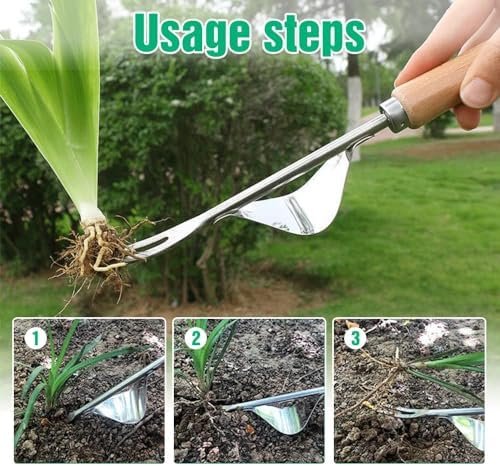 Usage steps

1

2

3