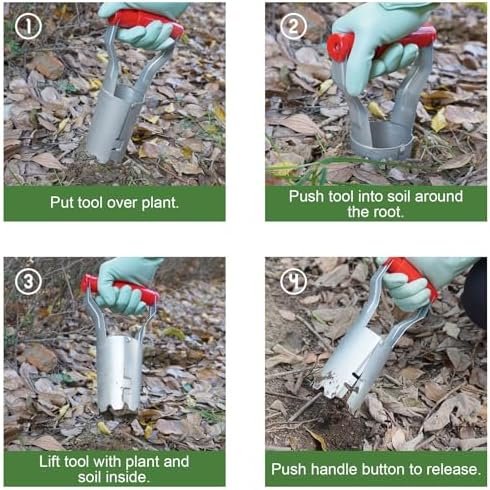 ①
Put tool over plant.

②
Push tool into soil around the root.

③
Lift tool with plant and soil inside.

④
Push handle button to release.