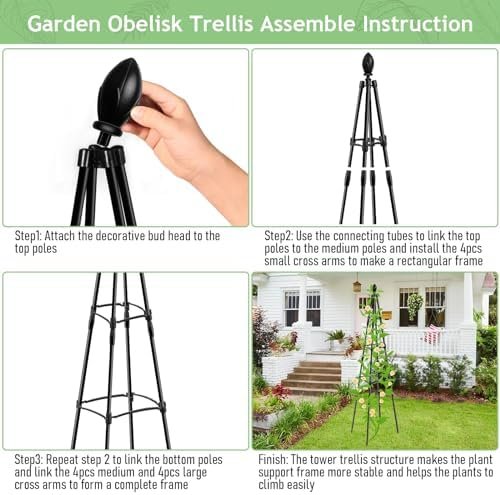 Garden Obelisk Trellis Assemble Instruction

Step1: Attach the decorative bud head to the top poles

Step2: Use the connecting tubes to link the top poles to the medium poles and install the 4pcs small cross arms to make a rectangular frame

Step3: Repeat step 2 to link the bottom poles and link the 4pcs medium and 4pcs large cross arms to form a complete frame

Finish: The tower trellis structure makes the plant support frame more stable and helps the plants to climb easily