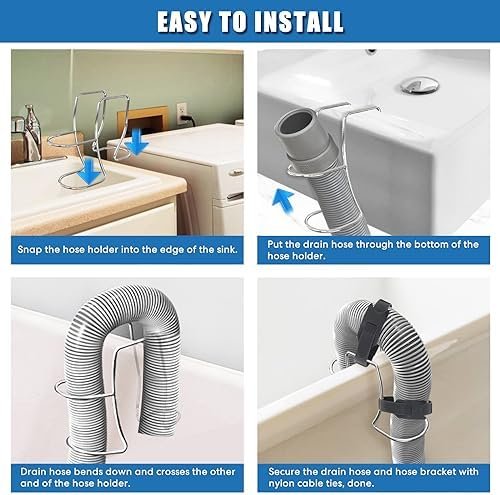 EASY TO INSTALL

Snap the hose holder into the edge of the sink.

Put the drain hose through the bottom of the hose holder.

Drain hose bends down and crosses the other and of the hose holder.

Secure the drain hose and hose bracket with nylon cable ties, done.