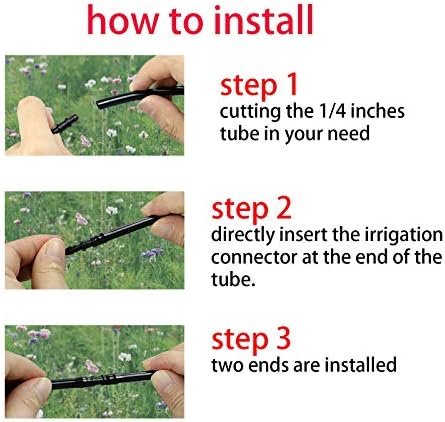 how to install

step 1
cutting the 1/4 inches tube in your need

step 2
directly insert the irrigation connector at the end of the tube.

step 3
two ends are installed