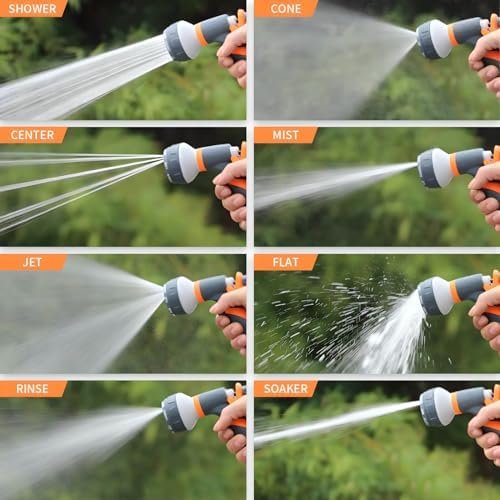 SHOWER

CONE

CENTER

MIST

JET

FLAT

RINSE

SOAKER