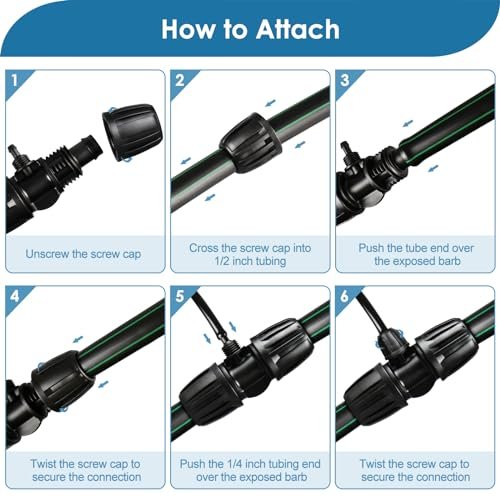 How to Attach

1

Unscrew the screw cap

2

Cross the screw cap into 1/2 inch tubing

3

Push the tube end over the exposed barb

4

Twist the screw cap to secure the connection

5

Push the 1/4 inch tubing end over the exposed barb

6

Twist the screw cap to secure the connection