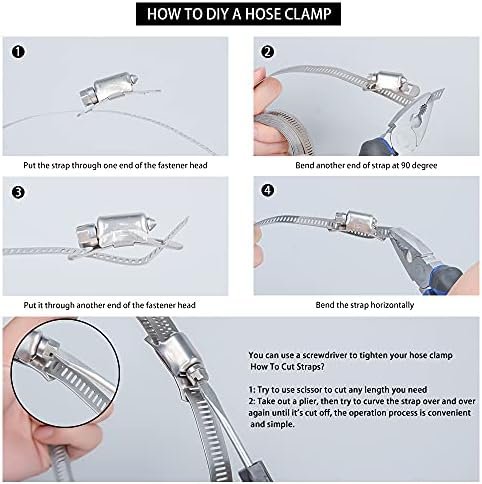 HOW TO DIY A HOSE CLAMP

1

Put the strap through one end of the fastener head

2

Bend another end of strap at 90 degree

3

Put it through another end of the fastener head

4

Bend the strap horizontally

You can use a screwdriver to tighten your hose clamp
How To Cut Straps?

1: Try to use scissor to cut any length you need
2: Take out a plier, then try to curve the strap over and over again until it's cut off, the operation process is convenient and simple.