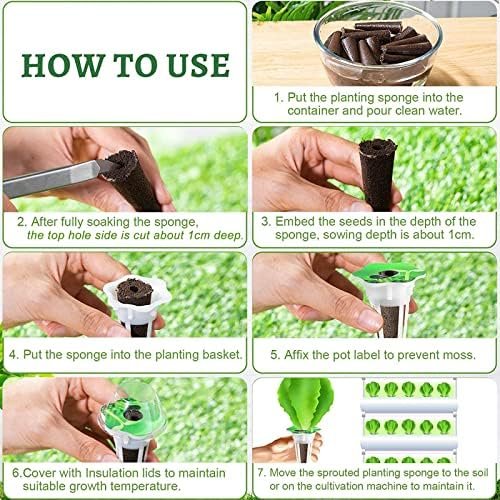 HOW TO USE

1. Put the planting sponge into the container and pour clean water.

2. After fully soaking the sponge, the top hole side is cut about 1cm deep.

3. Embed the seeds in the depth of the sponge, sowing depth is about 1cm.

4. Put the sponge into the planting basket.

5. Affix the pot label to prevent moss.

6.Cover with Insulation lids to maintain suitable growth temperature.

7. Move the sprouted planting sponge to the soil or on the cultivation machine to maintain it.