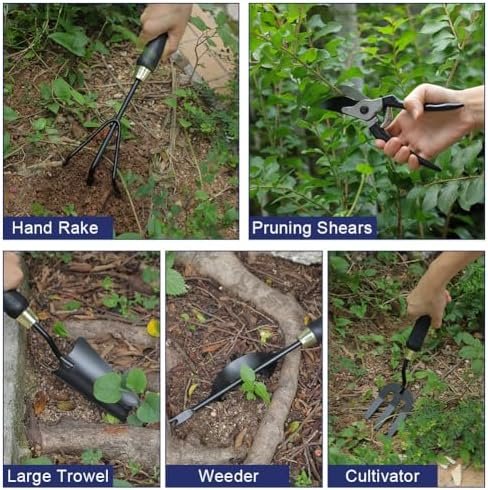 Hand Rake

Pruning Shears

Large Trowel

Weeder

Cultivator